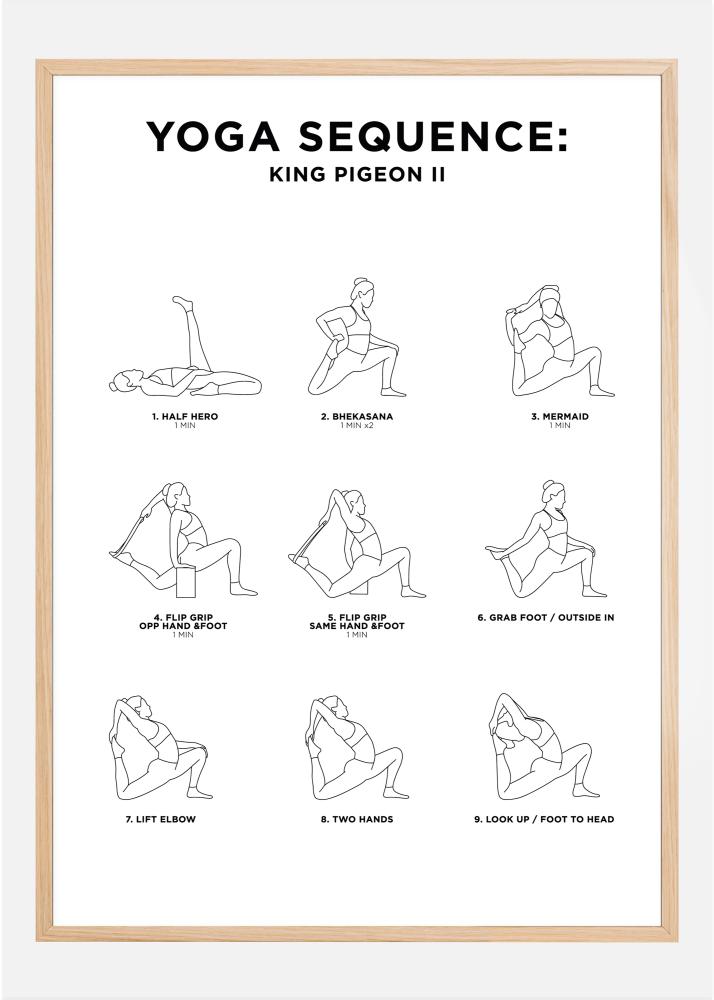 YOGA SEQUENCE:
KING PIGEON II

1. HALF HERO
1 MIN

2. BHEKASANA
1 MIN x2

3. MERMAID
1 MIN

4. FLIP GRIP
OPP HAND &FOOT
1 MIN

5. FLIP GRIP
SAME HAND &FOOT
1 MIN

6. GRAB FOOT / OUTSIDE IN

7. LIFT ELBOW

8. TWO HANDS

9. LOOK UP / FOOT TO HEAD